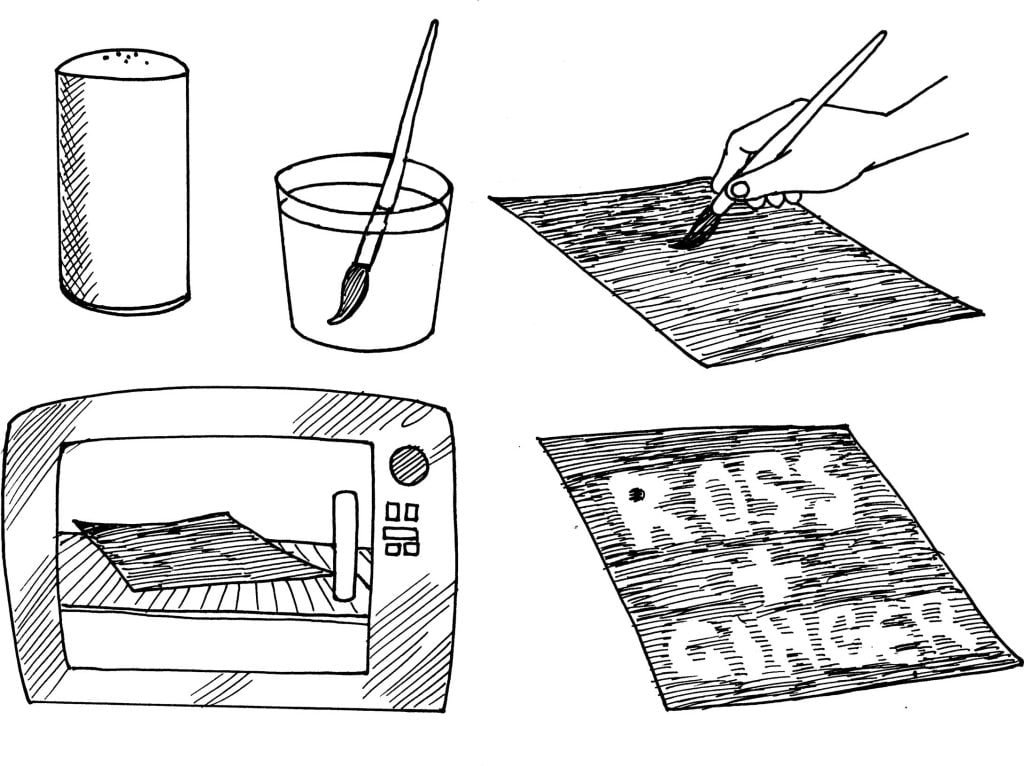 ROSS
+
GINGER