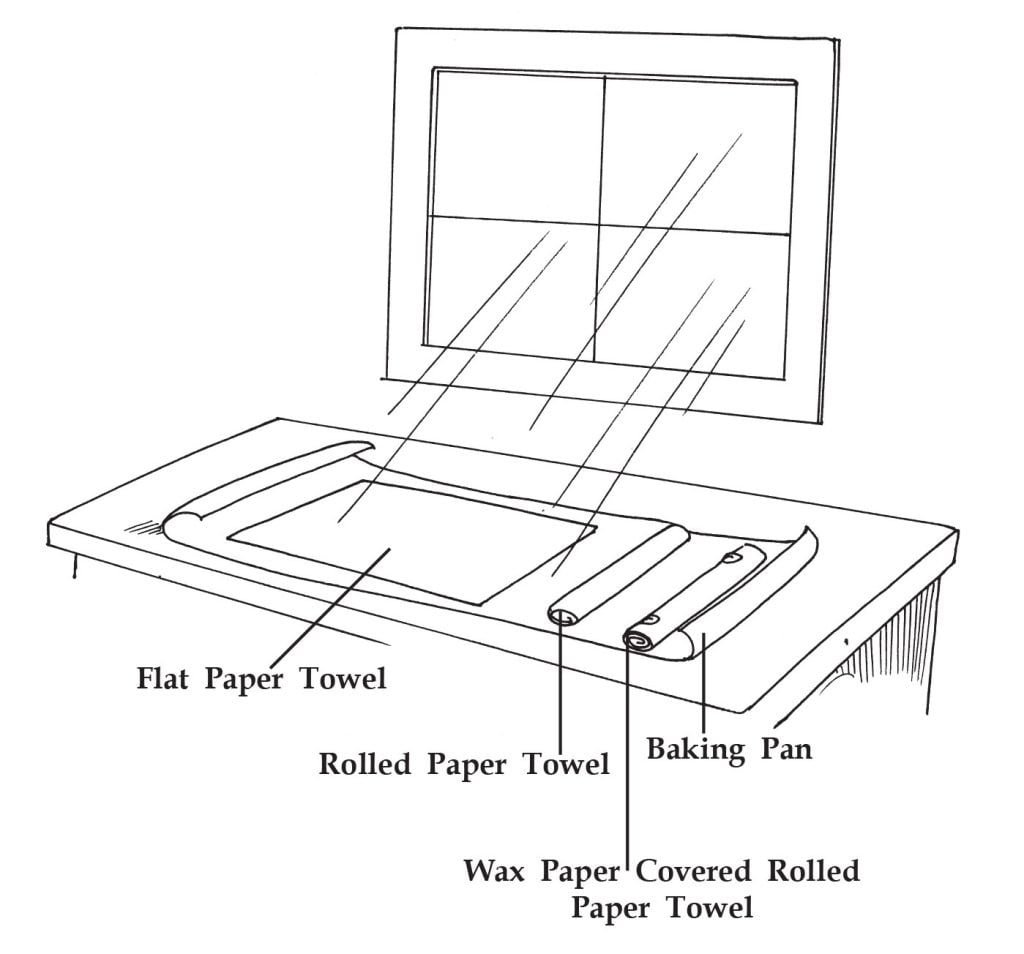 Flat Paper Towel

Rolled Paper Towel

Baking Pan

Wax Paper Covered Rolled Paper Towel